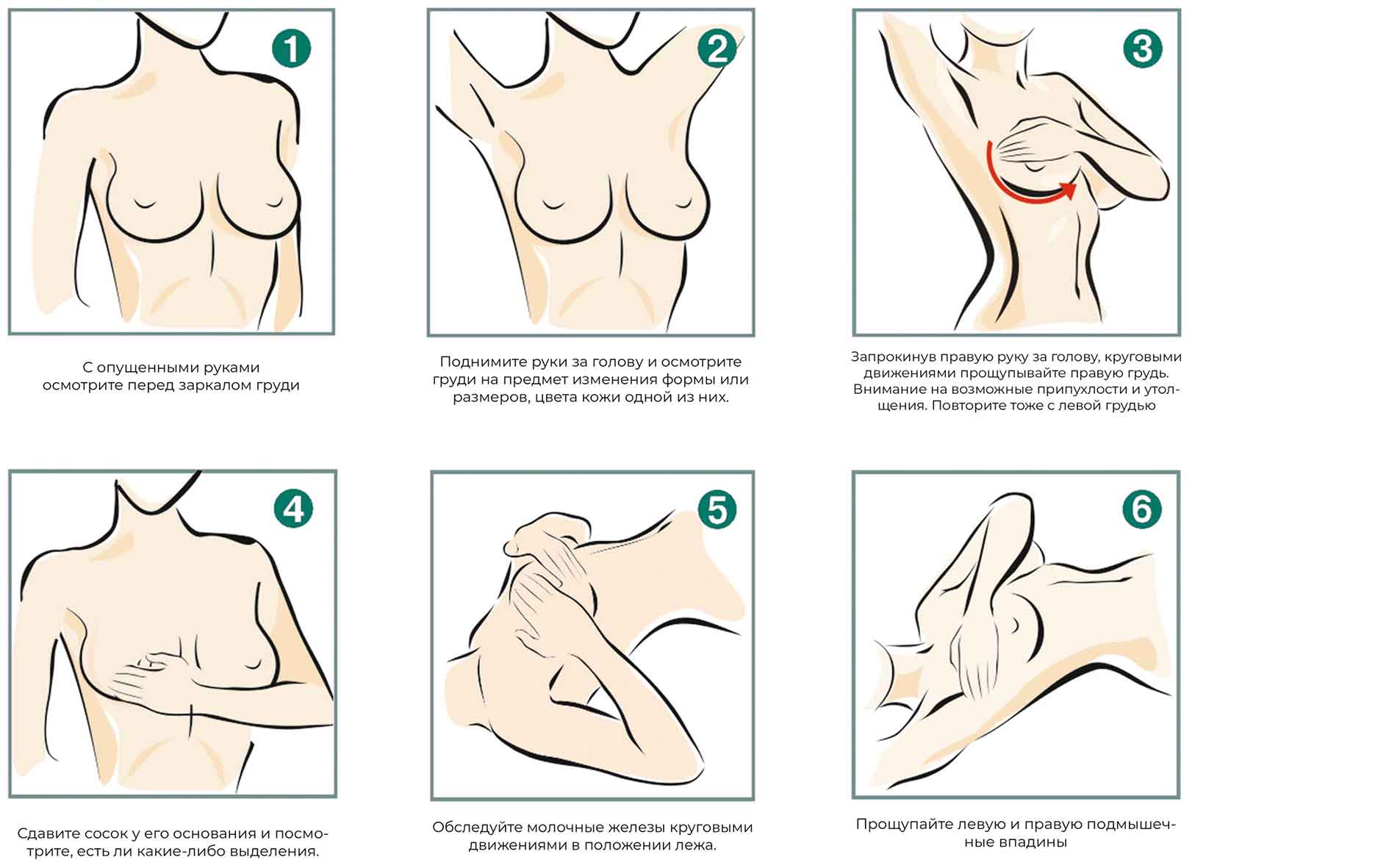 1

С опущенными руками осмотрите перед заркалом груди

2

Поднимите руки за голову и осмотрите груди на предмет изменения формы или размеров, цвета кожи одной из них.

3

Запрокинув правую руку за голову, круговыми движениями прощупывайте правую грудь. Внимание на возможные припухлости и утолщения. Повторите тоже с левой грудью

4

Сдавите сосок у его основания и посмотрите, есть ли какие-либо выделения.

5

Обследуйте молочные железы круговыми движениями в положении лежа.

6

Прощупайте левую и правую подмышечные впадины